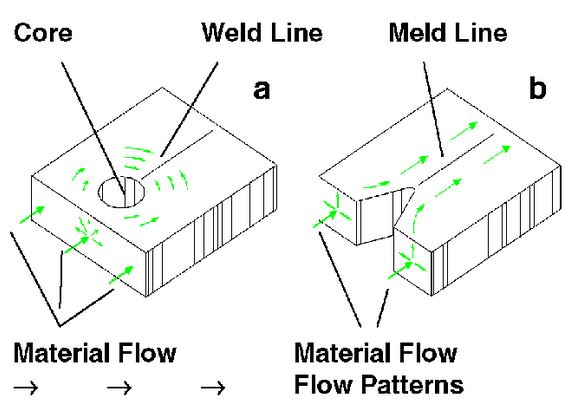 Core

Weld Line

Meld Line

a

b

Material Flow

→ → →

Material Flow

Flow Patterns